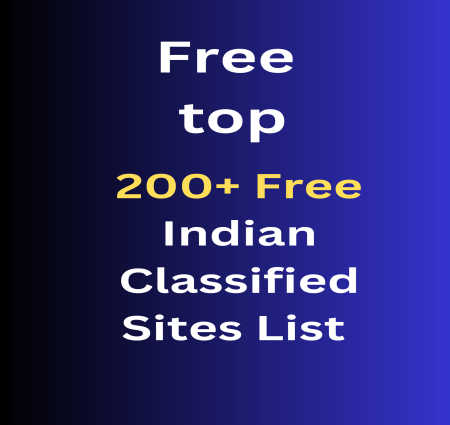 Free
top
200+ Free
Indian
Classified
Sites List